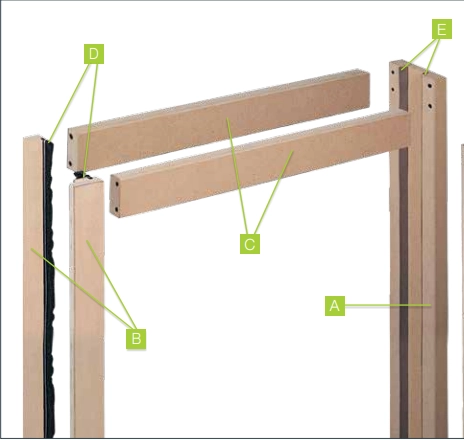 D

E

C

A

B